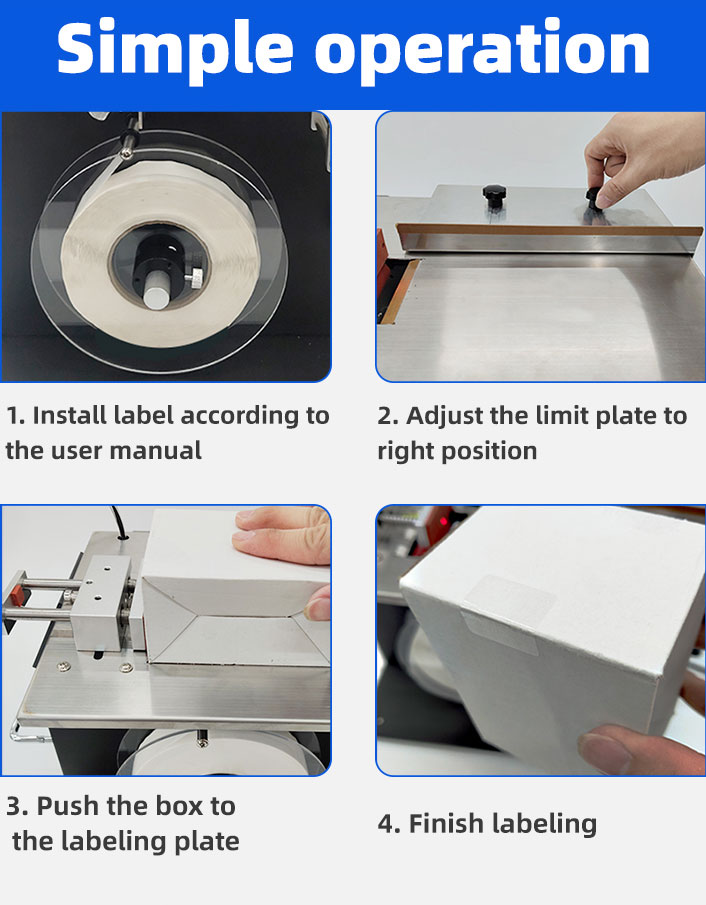 Simple operation

1. Install label according to the user manual

2. Adjust the limit plate to right position

3. Push the box to the labeling plate

4. Finish labeling